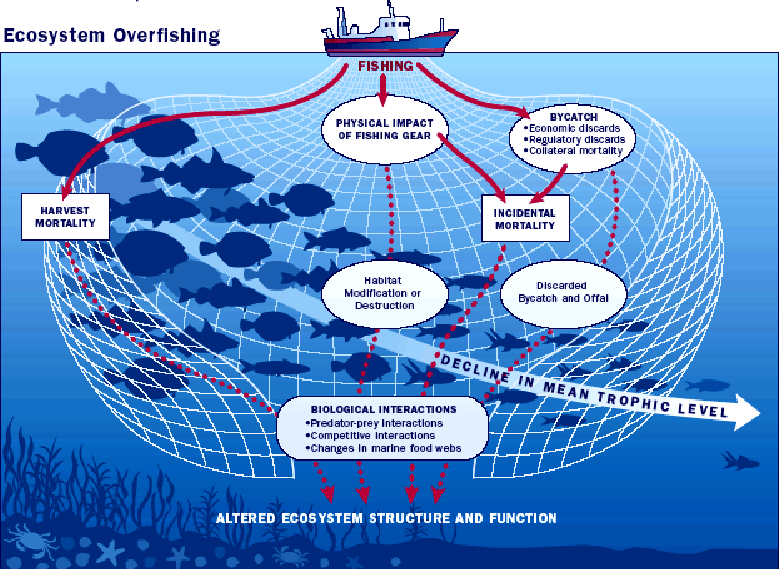 Ecosystem Overfishing

FISHING

PHYSICAL IMPACT OF FISHING GEAR

BYCATCH
•Economic discards
•Regulatory discards
•Collateral mortality

HARVEST MORTALITY

INCIDENTAL MORTALITY

Habitat Modification or Destruction

Discarded Bycatch and Offal

DECLINE IN MEAN TROPHIC LEVEL

BIOLOGICAL INTERACTIONS
•Predator-prey interactions
•Competitive interactions
•Changes in marine food webs

ALTERED ECOSYSTEM STRUCTURE AND FUNCTION